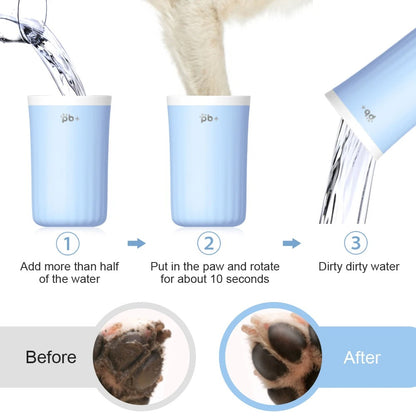 pb+

pb+

pb+

1

Add more than half of the water

2

Put in the paw and rotate for about 10 seconds

3

Dirty dirty water

Before

After