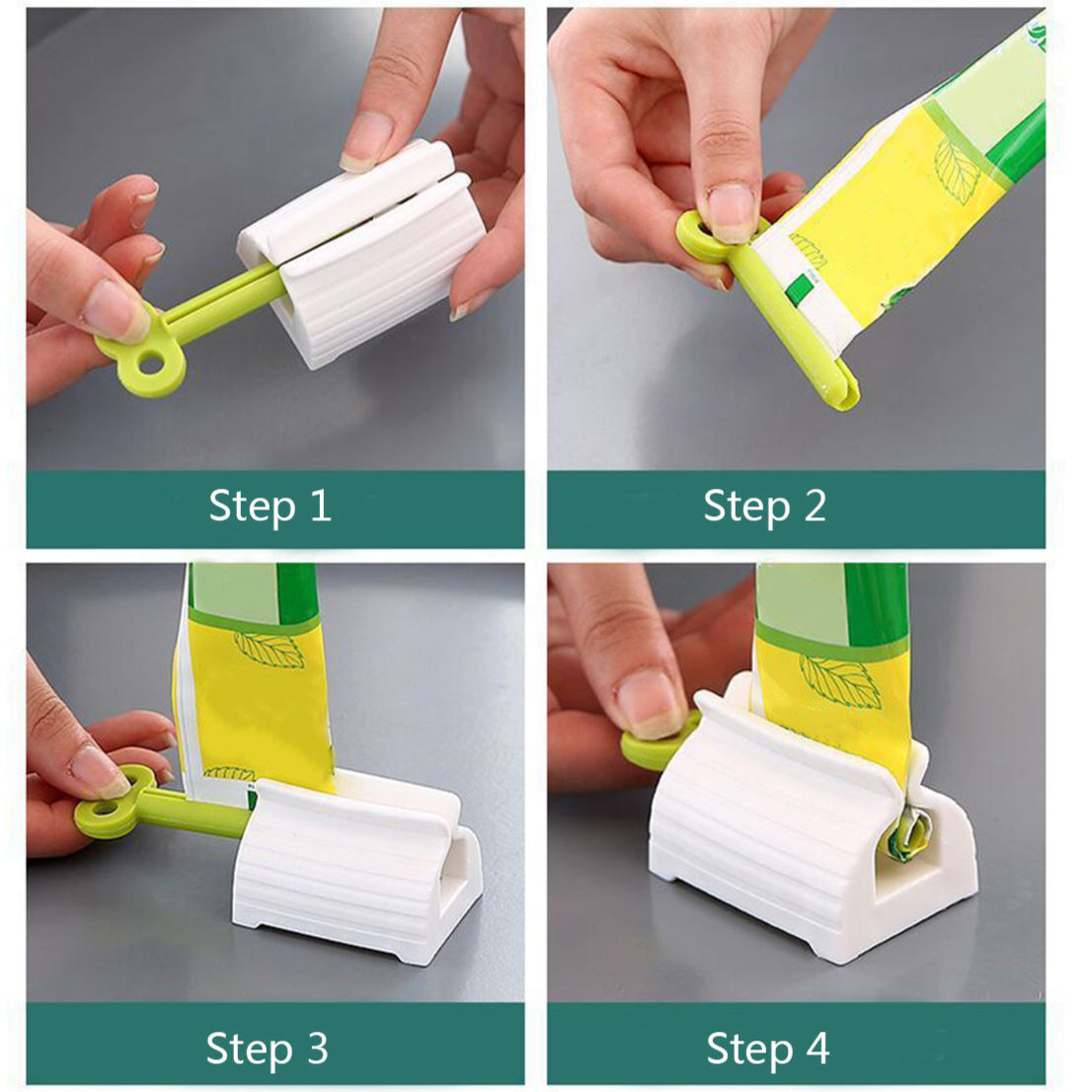 Step 1

Step 2

Step 3

Step 4